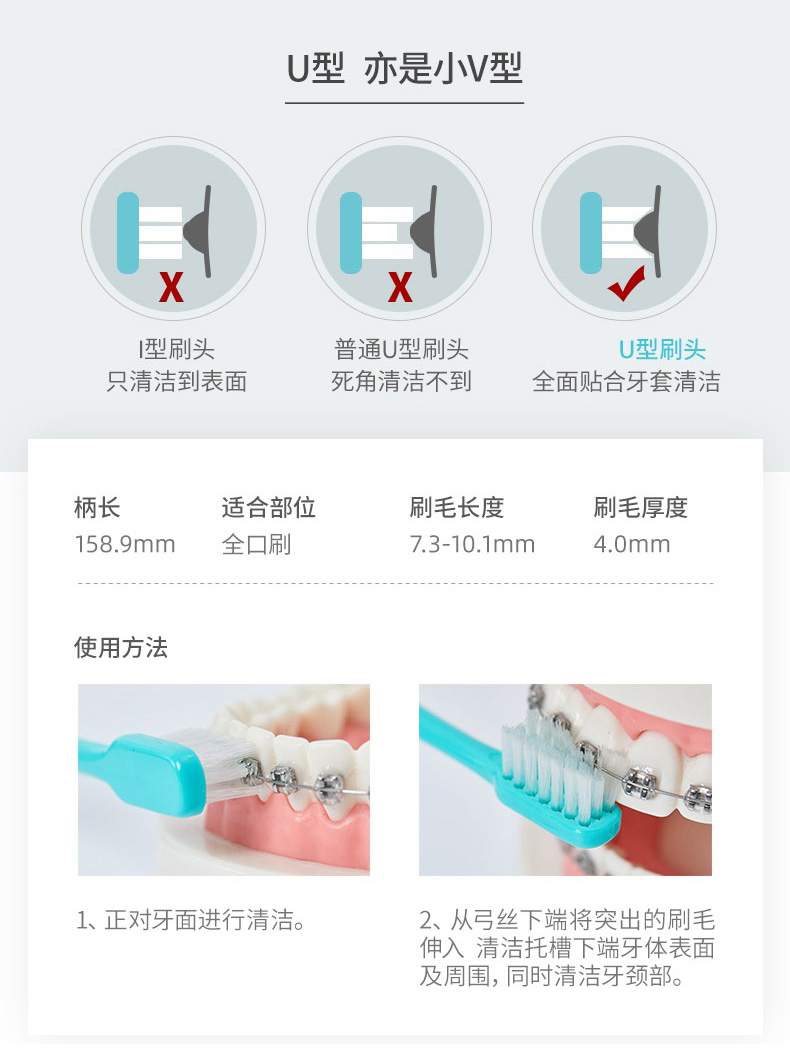 U型 亦是小V型

X

I型刷头
只清洁到表面

X

普通U型刷头
死角清洁不到

U型刷头
全面贴合牙套清洁

| 柄长 | 适合部位 | 刷毛长度 | 刷毛厚度 |
|---|---|---|---|
| 158.9mm | 全口刷 | 7.3-10.1mm | 4.0mm |

使用方法

1、正对牙面进行清洁。

2、从弓丝下端将突出的刷毛伸入 清洁托槽下端牙体表面及周围，同时清洁牙颈部。